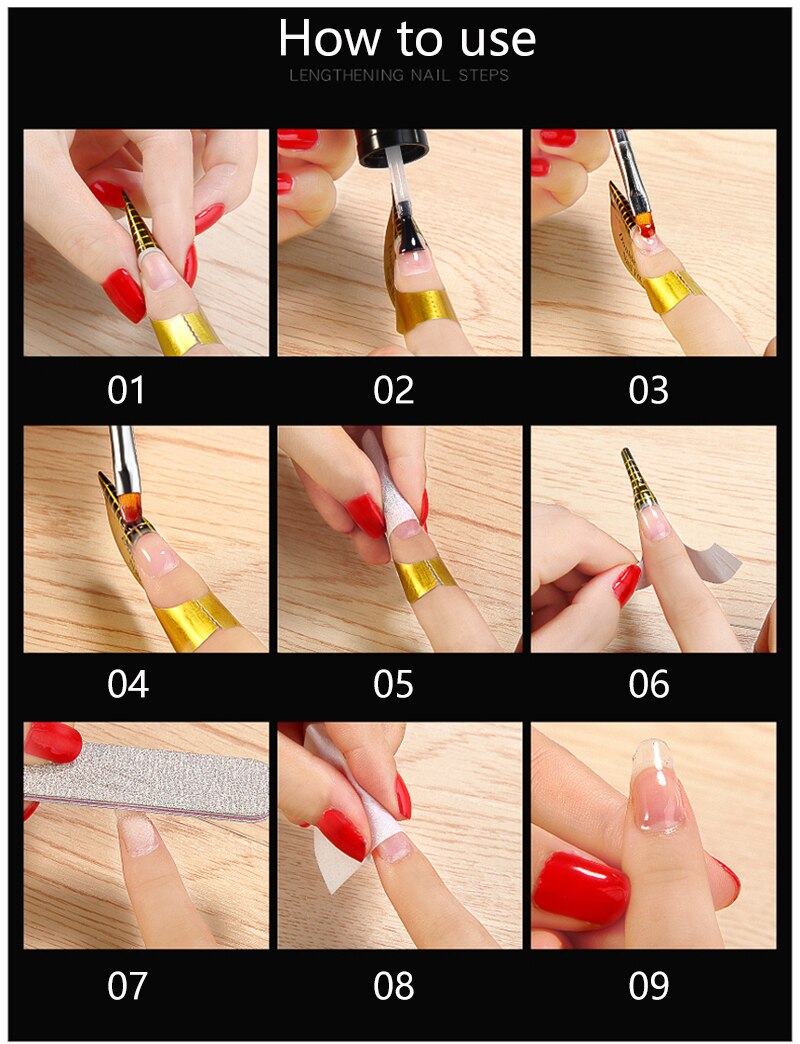 How to use

LENGTHENING NAIL STEPS

01

02

03

04

05

06

07

08

09